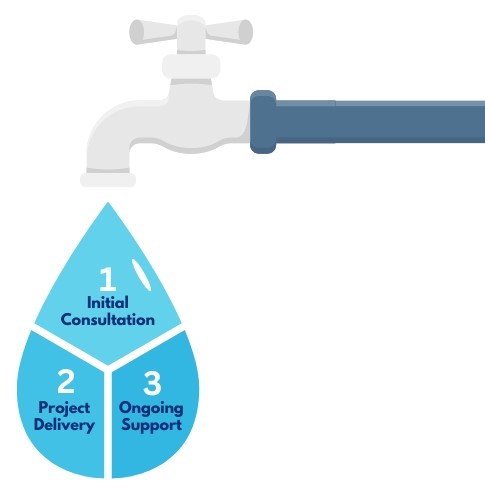 1
Initial Consultation

2
Project Delivery

3
Ongoing Support